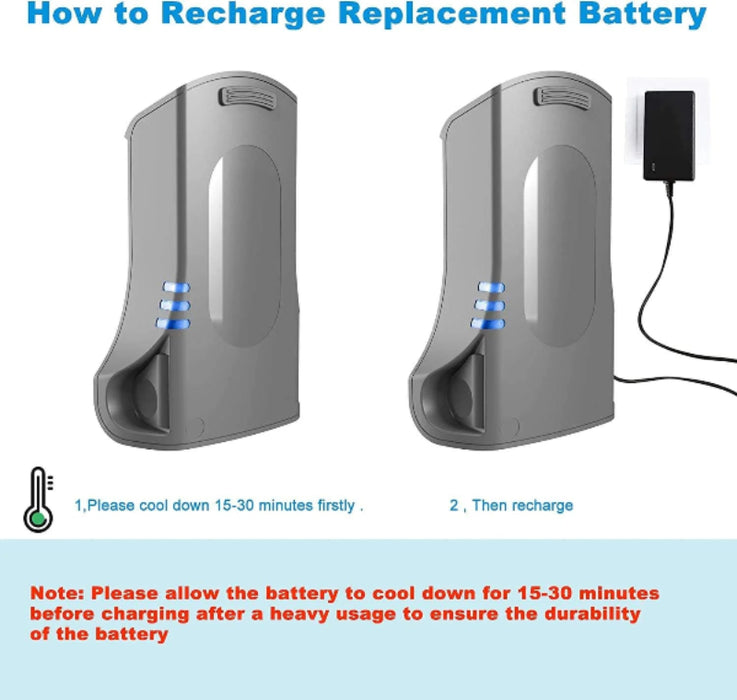 How to Recharge Replacement Battery

1,Please cool down 15-30 minutes firstly .

2 , Then recharge

Note: Please allow the battery to cool down for 15-30 minutes before charging after a heavy usage to ensure the durability of the battery